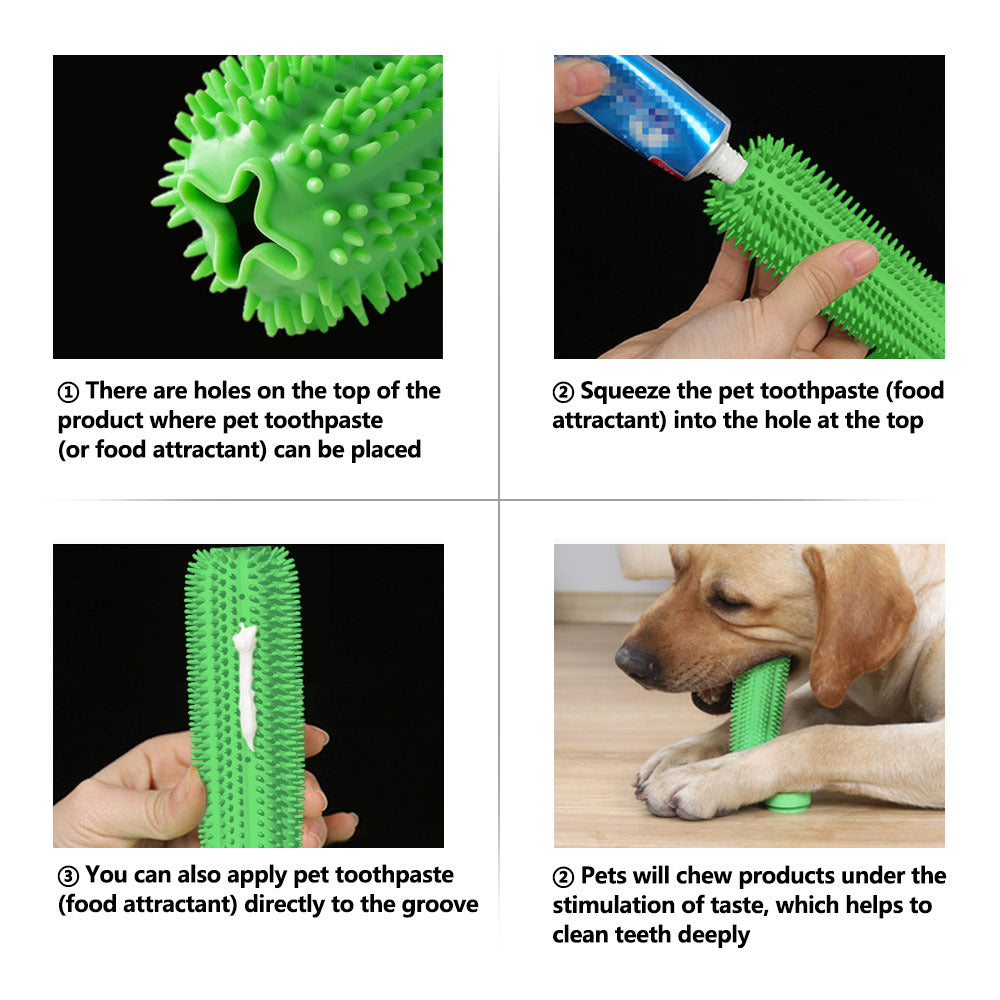 ① There are holes on the top of the product where pet toothpaste (or food attractant) can be placed

② Squeeze the pet toothpaste (food attractant) into the hole at the top

③ You can also apply pet toothpaste (food attractant) directly to the groove

② Pets will chew products under the stimulation of taste, which helps to clean teeth deeply